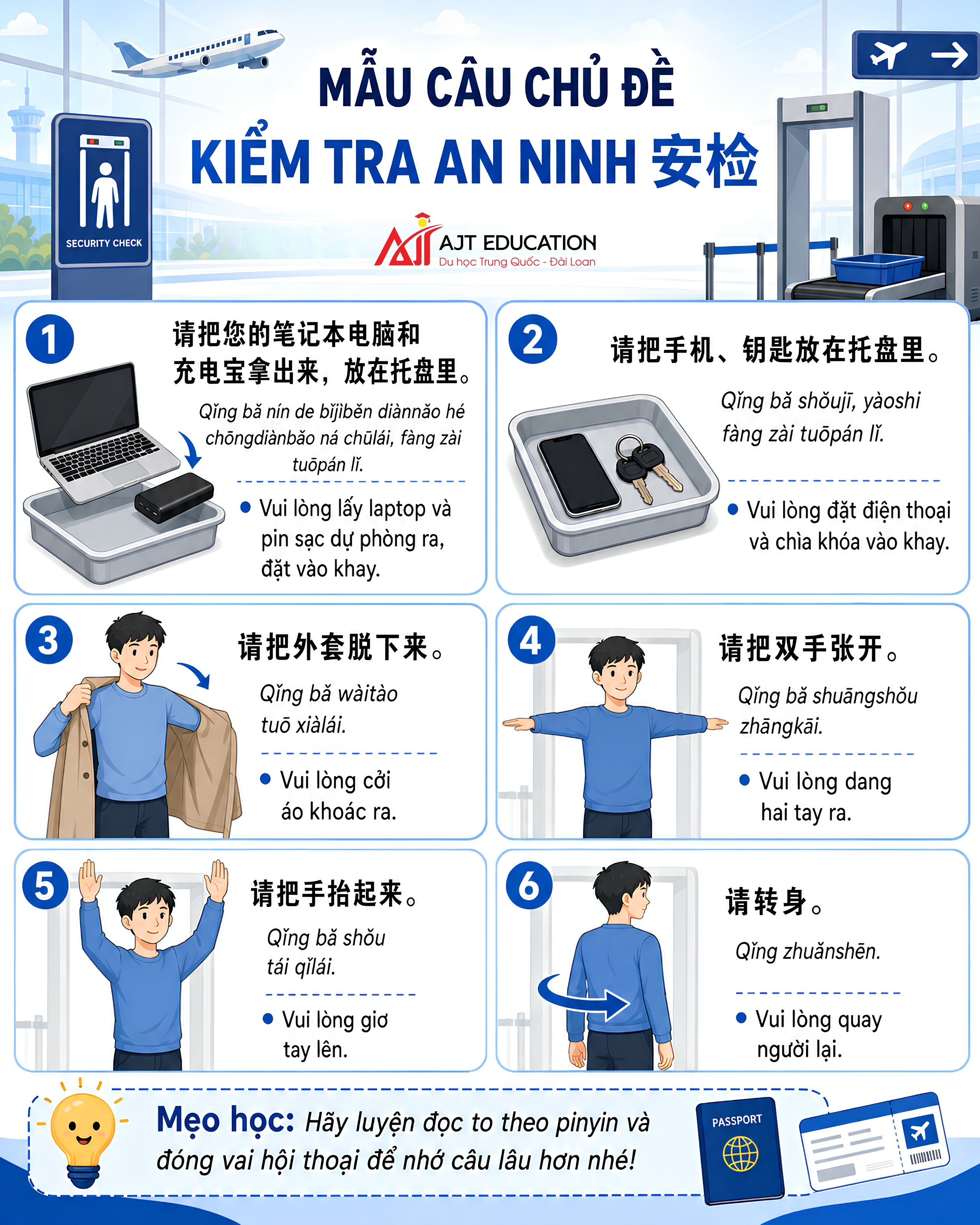 MẪU CÂU CHỦ ĐỀ
KIỂM TRA AN NINH 安检

SECURITY CHECK

AJT EDUCATION
Du học Trung Quốc - Đài Loan

1
请把您的笔记本电脑和充电宝拿出来，放在托盘里。
Qǐng bǎ nín de bǐjìběn diànnǎo hé chōngdiànbǎo ná chūlái, fàng zài tuōpán lǐ.
• Vui lòng lấy laptop và pin sạc dự phòng ra, đặt vào khay.

2
请把手机、钥匙放在托盘里。
Qǐng bǎ shǒujī, yàoshi fàng zài tuōpán lǐ.
• Vui lòng đặt điện thoại và chìa khóa vào khay.

3
请把外套脱下来。
Qǐng bǎ wàitào tuō xiàlái.
• Vui lòng cởi áo khoác ra.

4
请把双手张开。
Qǐng bǎ shuāngshǒu zhāngkāi.
• Vui lòng dang hai tay ra.

5
请把手抬起来。
Qǐng bǎ shǒu tái qǐlái.
• Vui lòng giơ tay lên.

6
请转身。
Qǐng zhuǎnshēn.
• Vui lòng quay người lại.

Mẹo học: Hãy luyện đọc to theo pinyin và đóng vai hội thoại để nhớ câu lâu hơn nhé!

PASSPORT